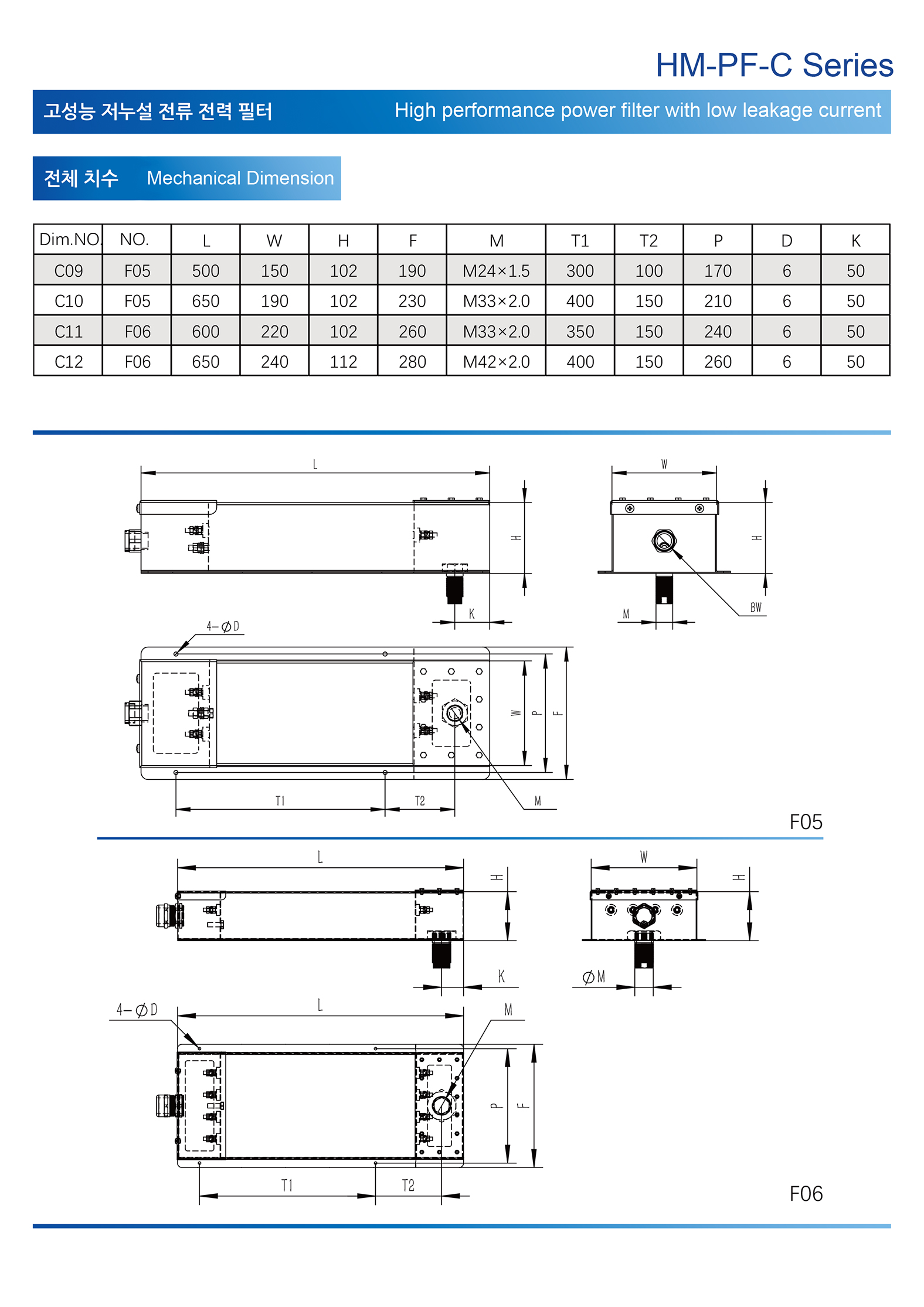 HM-PF-C Series

고성능 저누설 전류 전력 필터 High performance power filter with low leakage current

전체 치수 Mechanical Dimension

| Dim.NO. | NO. | L | W | H | F | M | T1 | T2 | P | D | K |
|---|---|---|---|---|---|---|---|---|---|---|---|
| C09 | F05 | 500 | 150 | 102 | 190 | M24×1.5 | 300 | 100 | 170 | 6 | 50 |
| C10 | F05 | 650 | 190 | 102 | 230 | M33×2.0 | 400 | 150 | 210 | 6 | 50 |
| C11 | F06 | 600 | 220 | 102 | 260 | M33×2.0 | 350 | 150 | 240 | 6 | 50 |
| C12 | F06 | 650 | 240 | 112 | 280 | M42×2.0 | 400 | 150 | 260 | 6 | 50 |

L
H
K
W
H
M
BW
4-ØD
W
P
F
T1
T2
M
F05

L
H
K
W
H
ØM
4-ØD
L
M
P
F
T1
T2
F06